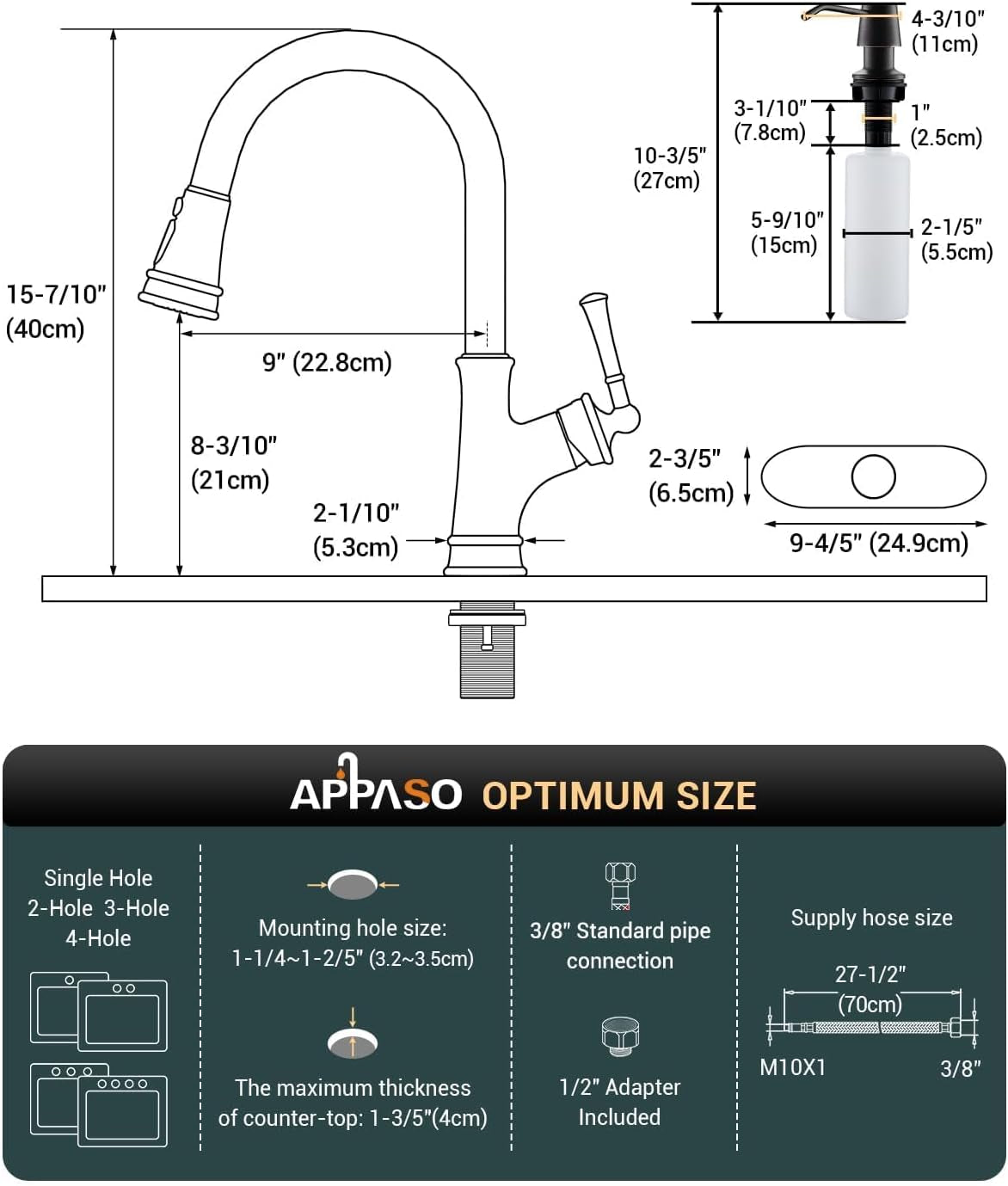 15-7/10"
(40cm)

9" (22.8cm)

8-3/10"
(21cm)

2-1/10"
(5.3cm)

4-3/10"
(11cm)

3-1/10"
(7.8cm)

1"
(2.5cm)

10-3/5"
(27cm)

5-9/10"
(15cm)

2-1/5"
(5.5cm)

2-3/5"
(6.5cm)

9-4/5" (24.9cm)

APPASO OPTIMUM SIZE

Single Hole
2-Hole 3-Hole
4-Hole

Mounting hole size:
1-1/4~1-2/5" (3.2~3.5cm)

The maximum thickness
of counter-top: 1-3/5"(4cm)

3/8" Standard pipe
connection

1/2" Adapter
Included

Supply hose size

27-1/2"
(70cm)

M10X1

3/8"