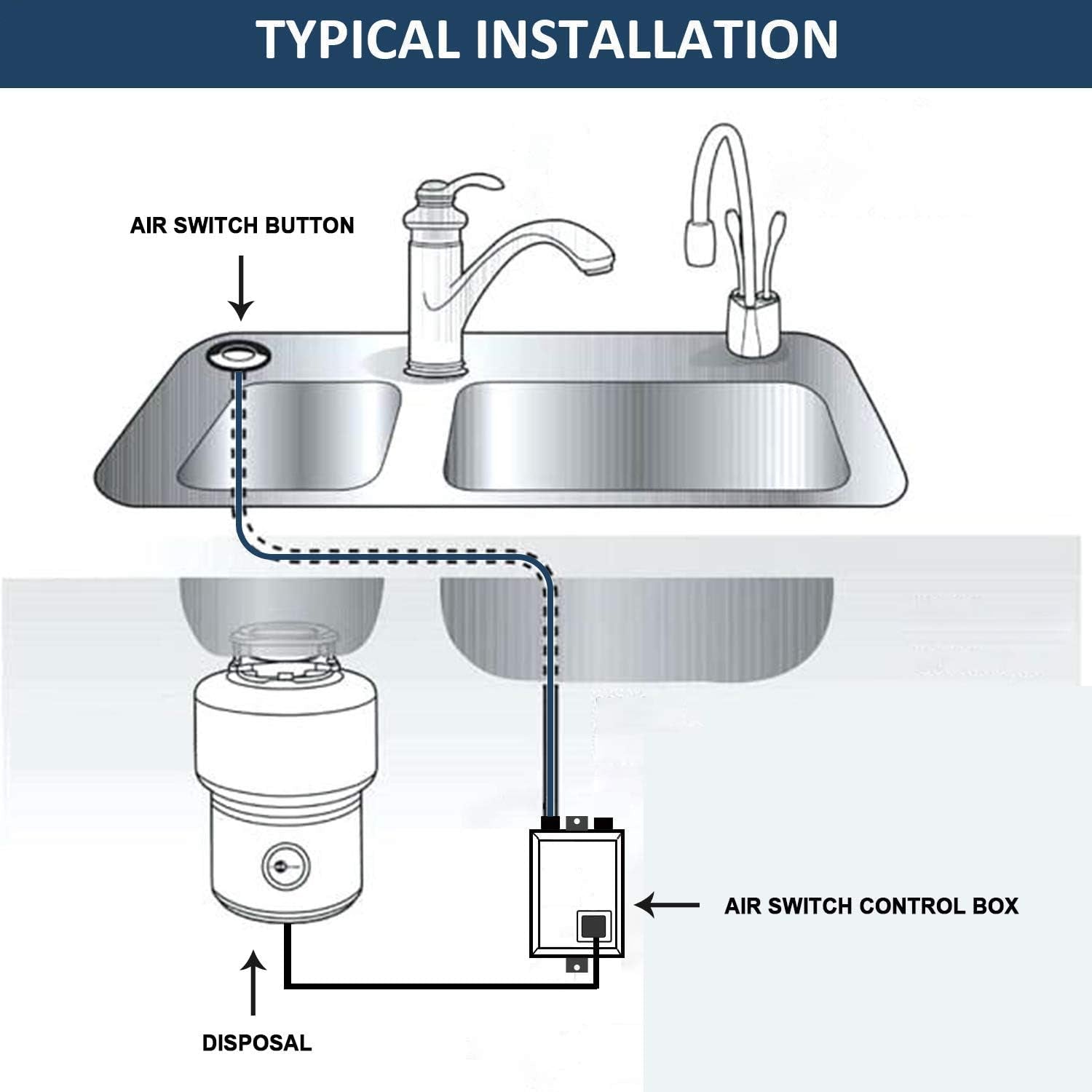 TYPICAL INSTALLATION

AIR SWITCH BUTTON

AIR SWITCH CONTROL BOX

DISPOSAL