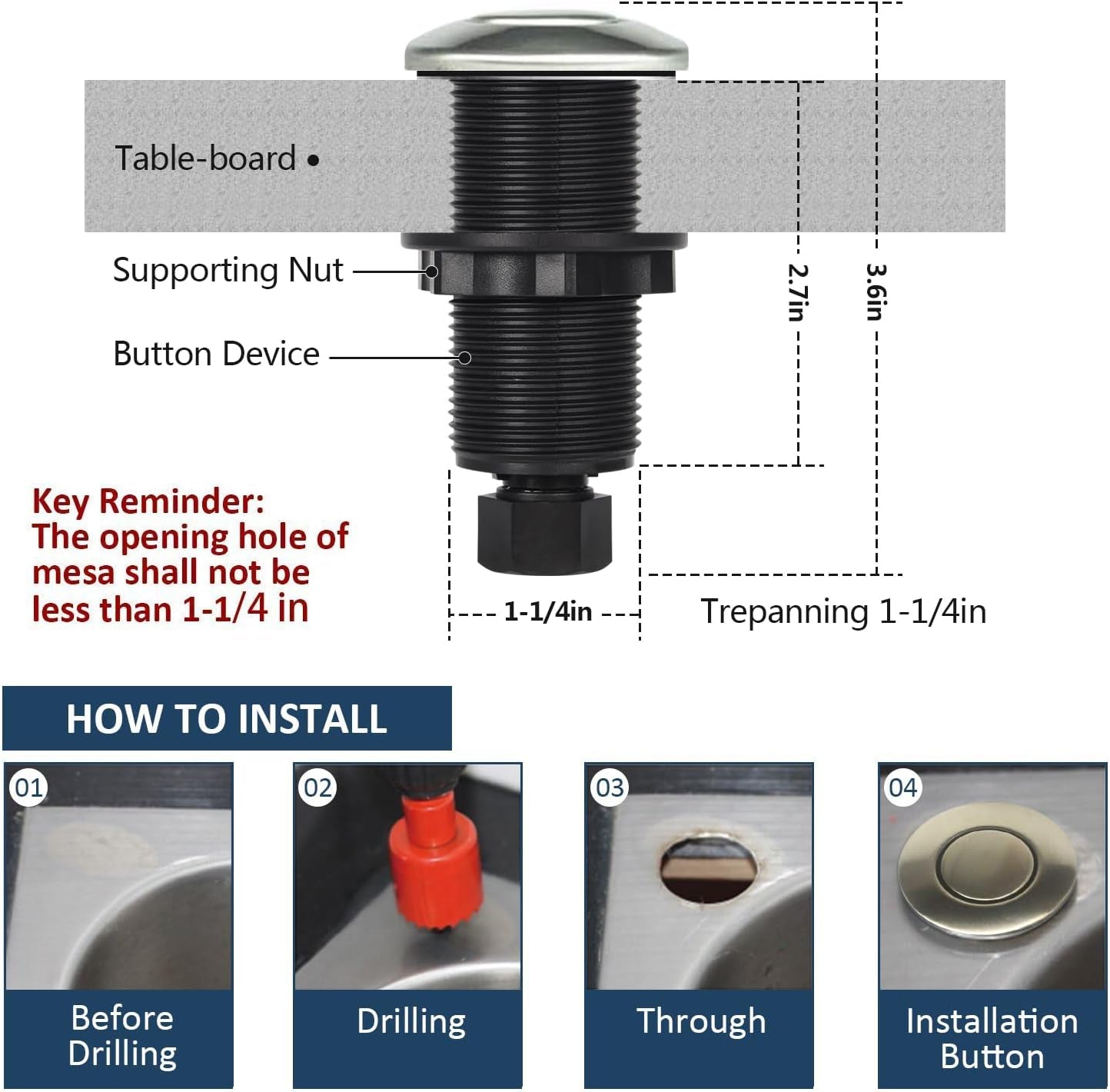 Table-board

Supporting Nut

Button Device

2.7in

3.6in

Key Reminder:
The opening hole of mesa shall not be less than 1-1/4 in

1-1/4in

Trepanning 1-1/4in

HOW TO INSTALL

01

Before Drilling

02

Drilling

03

Through

04

Installation Button